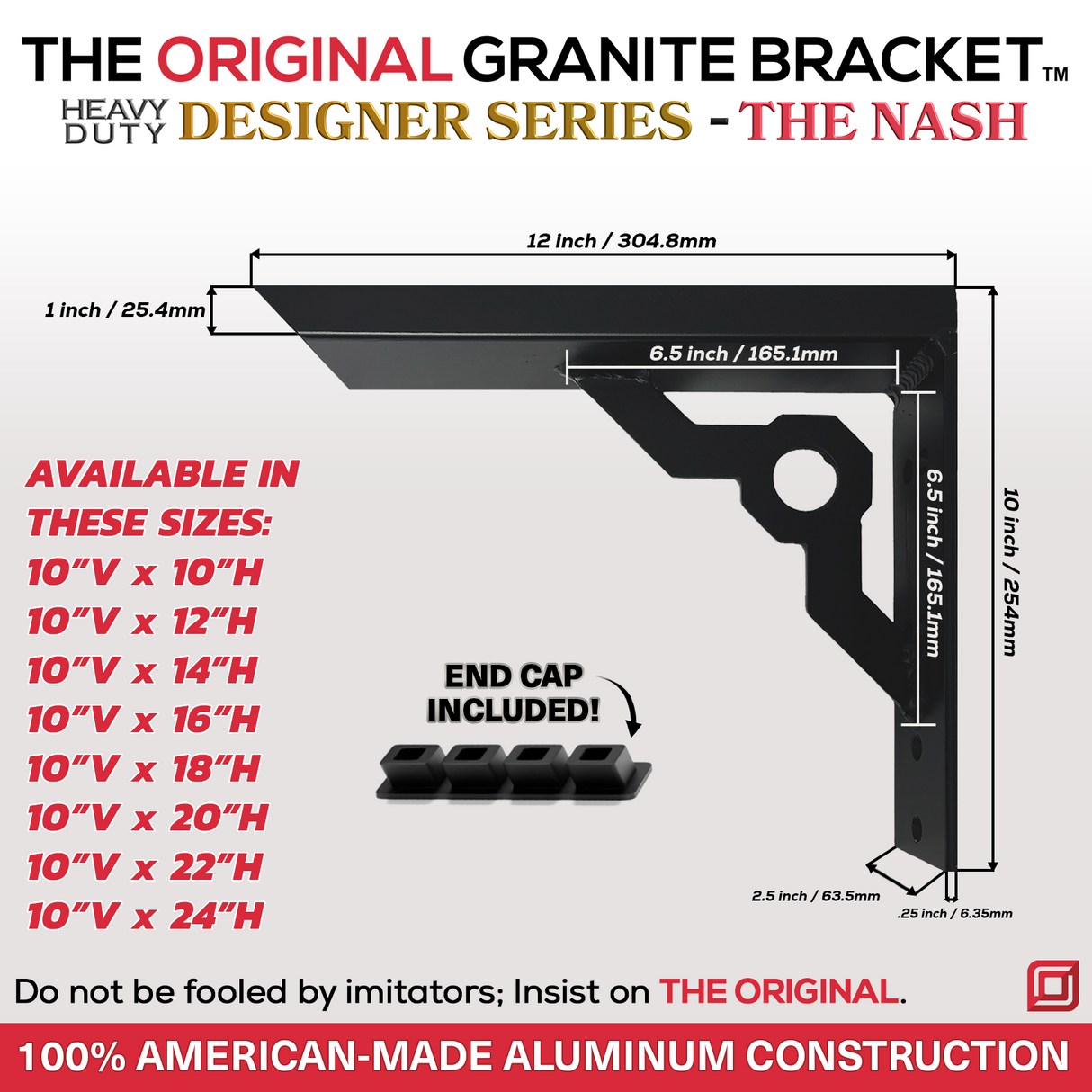 THE ORIGINAL GRANITE BRACKET™

HEAVY DUTY DESIGNER SERIES - THE NASH

12 inch / 304.8mm

1 inch / 25.4mm

6.5 inch / 165.1mm

6.5 inch / 165.1mm

10 inch / 254mm

AVAILABLE IN THESE SIZES:
10"V x 10"H
10"V x 12"H
10"V x 14"H
10"V x 16"H
10"V x 18"H
10"V x 20"H
10"V x 22"H
10"V x 24"H

END CAP INCLUDED!

2.5 inch / 63.5mm

.25 inch / 6.35mm

Do not be fooled by imitators; Insist on THE ORIGINAL.

100% AMERICAN-MADE ALUMINUM CONSTRUCTION