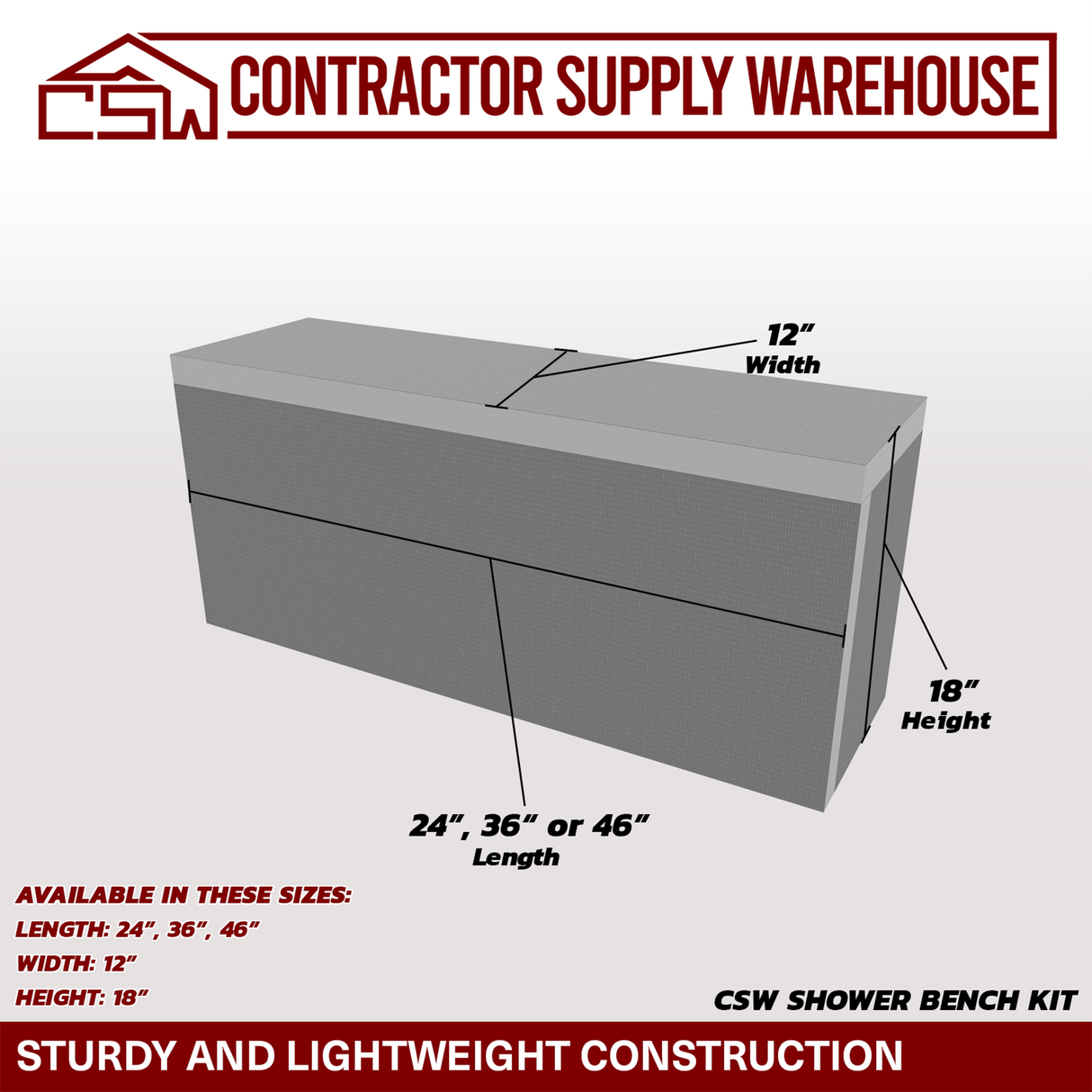 CSW CONTRACTOR SUPPLY WAREHOUSE

12”
Width

18”
Height

24”, 36” or 46”
Length

AVAILABLE IN THESE SIZES:
LENGTH: 24”, 36”, 46”
WIDTH: 12”
HEIGHT: 18”

CSW SHOWER BENCH KIT

STURDY AND LIGHTWEIGHT CONSTRUCTION