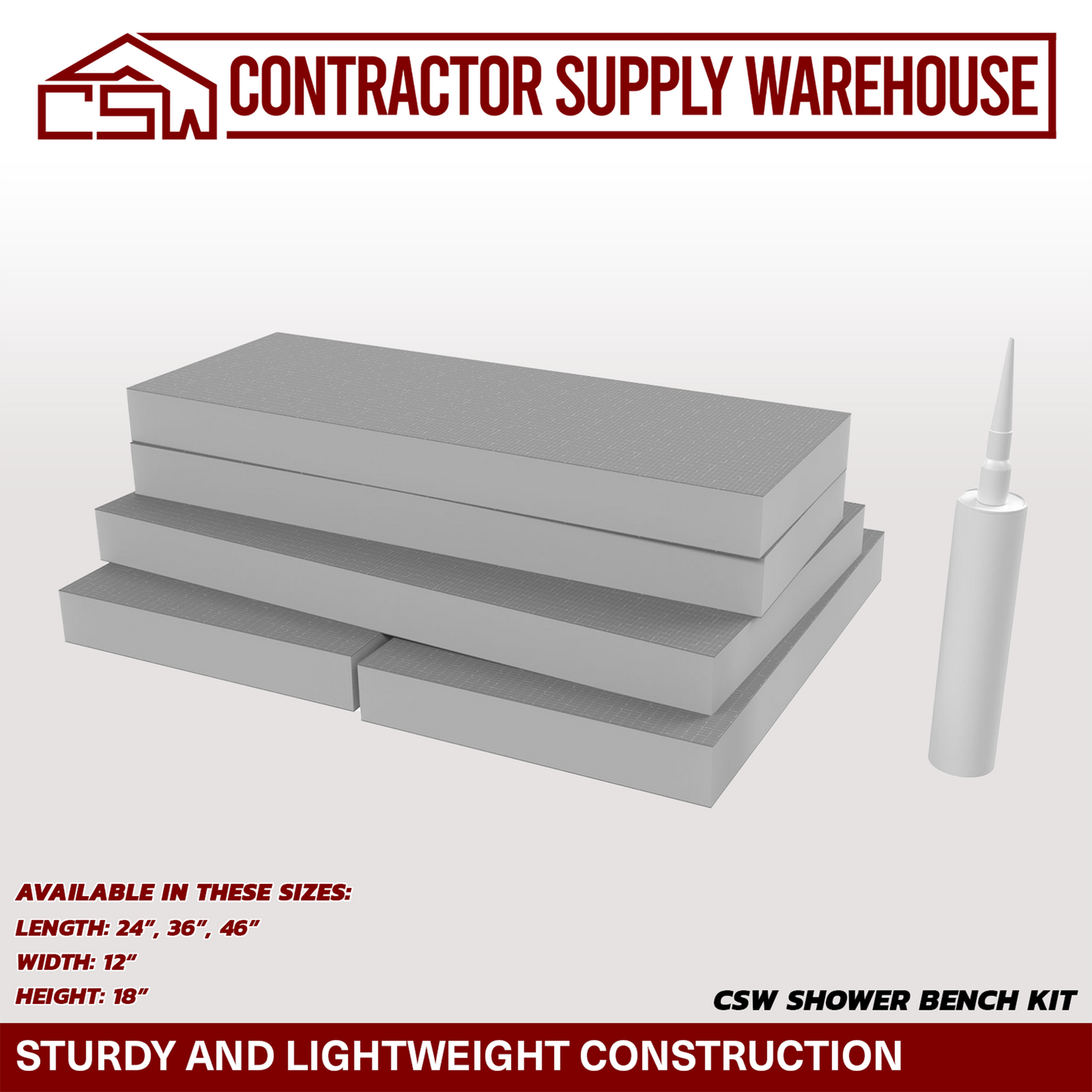 CSW CONTRACTOR SUPPLY WAREHOUSE

AVAILABLE IN THESE SIZES:
LENGTH: 24", 36", 46"
WIDTH: 12"
HEIGHT: 18"

CSW SHOWER BENCH KIT

STURDY AND LIGHTWEIGHT CONSTRUCTION