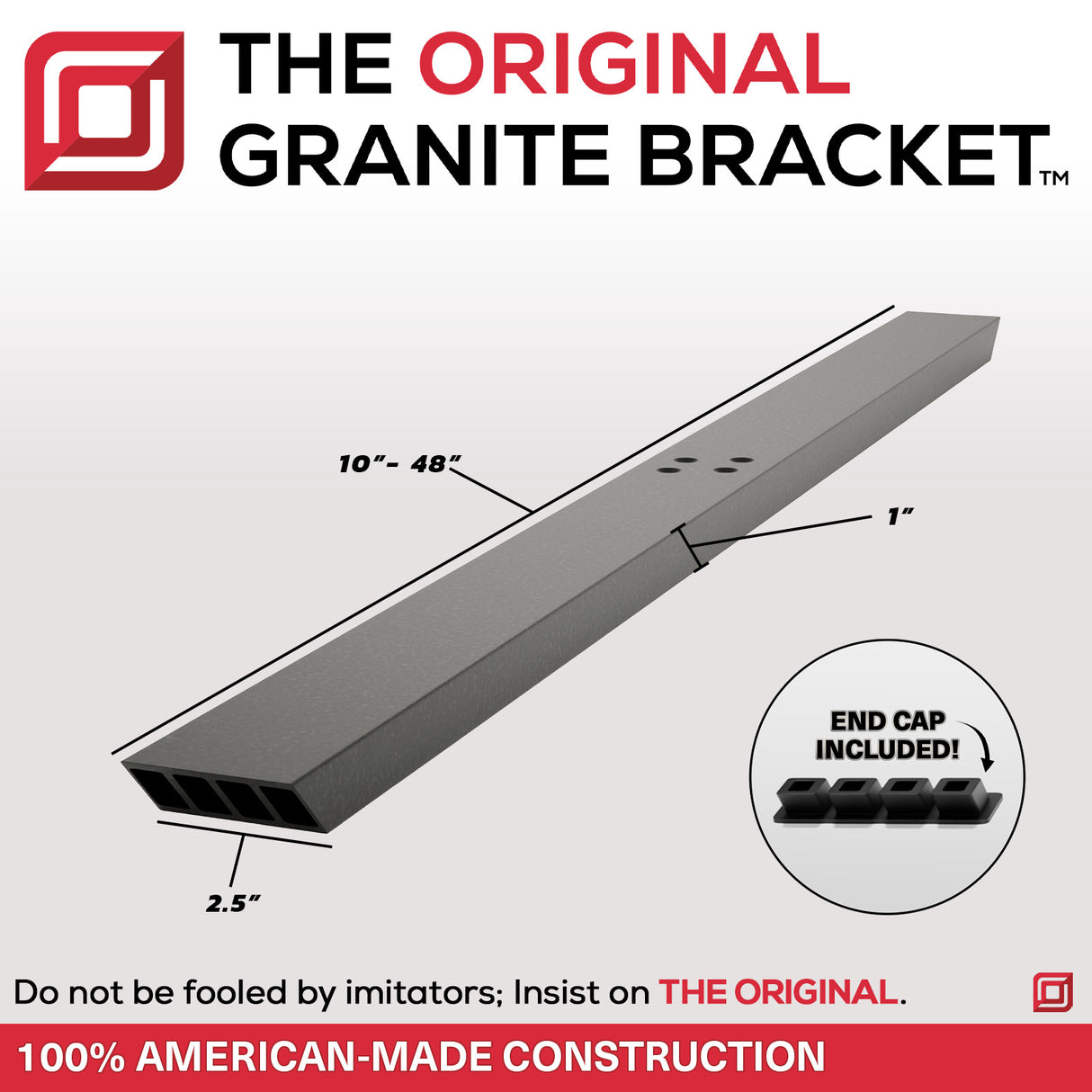 THE ORIGINAL
GRANITE BRACKET™

10"- 48"

1"

2.5"

END CAP INCLUDED!

Do not be fooled by imitators; Insist on THE ORIGINAL.

100% AMERICAN-MADE CONSTRUCTION