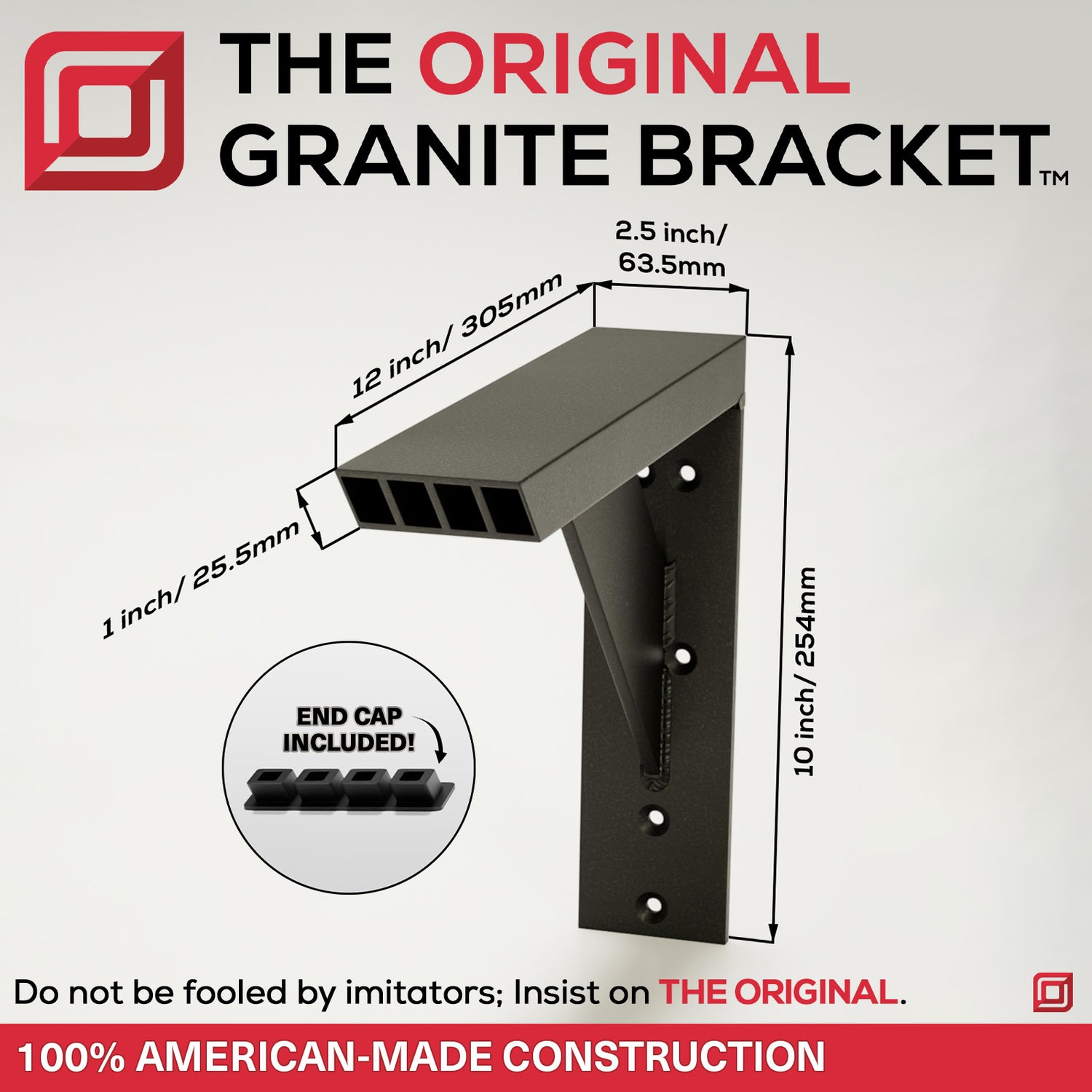 THE ORIGINAL GRANITE BRACKET™

2.5 inch/ 63.5mm

12 inch/ 305mm

1 inch/ 25.5mm

10 inch/ 254mm

END CAP INCLUDED!

Do not be fooled by imitators; Insist on THE ORIGINAL.

100% AMERICAN-MADE CONSTRUCTION