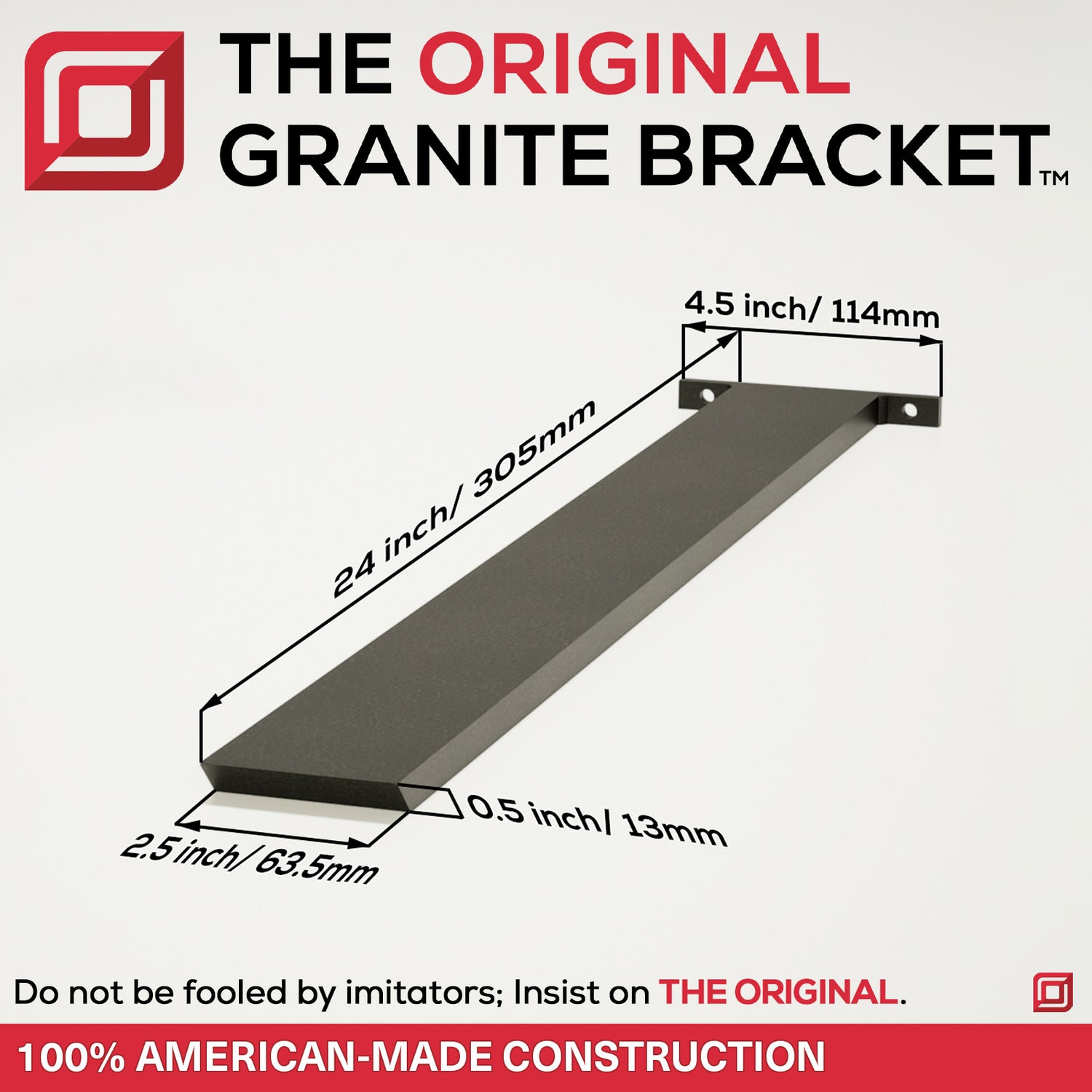 THE ORIGINAL GRANITE BRACKET™

4.5 inch/ 114mm

24 inch/ 305mm

0.5 inch/ 13mm

2.5 inch/ 63.5mm

Do not be fooled by imitators; Insist on THE ORIGINAL.

100% AMERICAN-MADE CONSTRUCTION