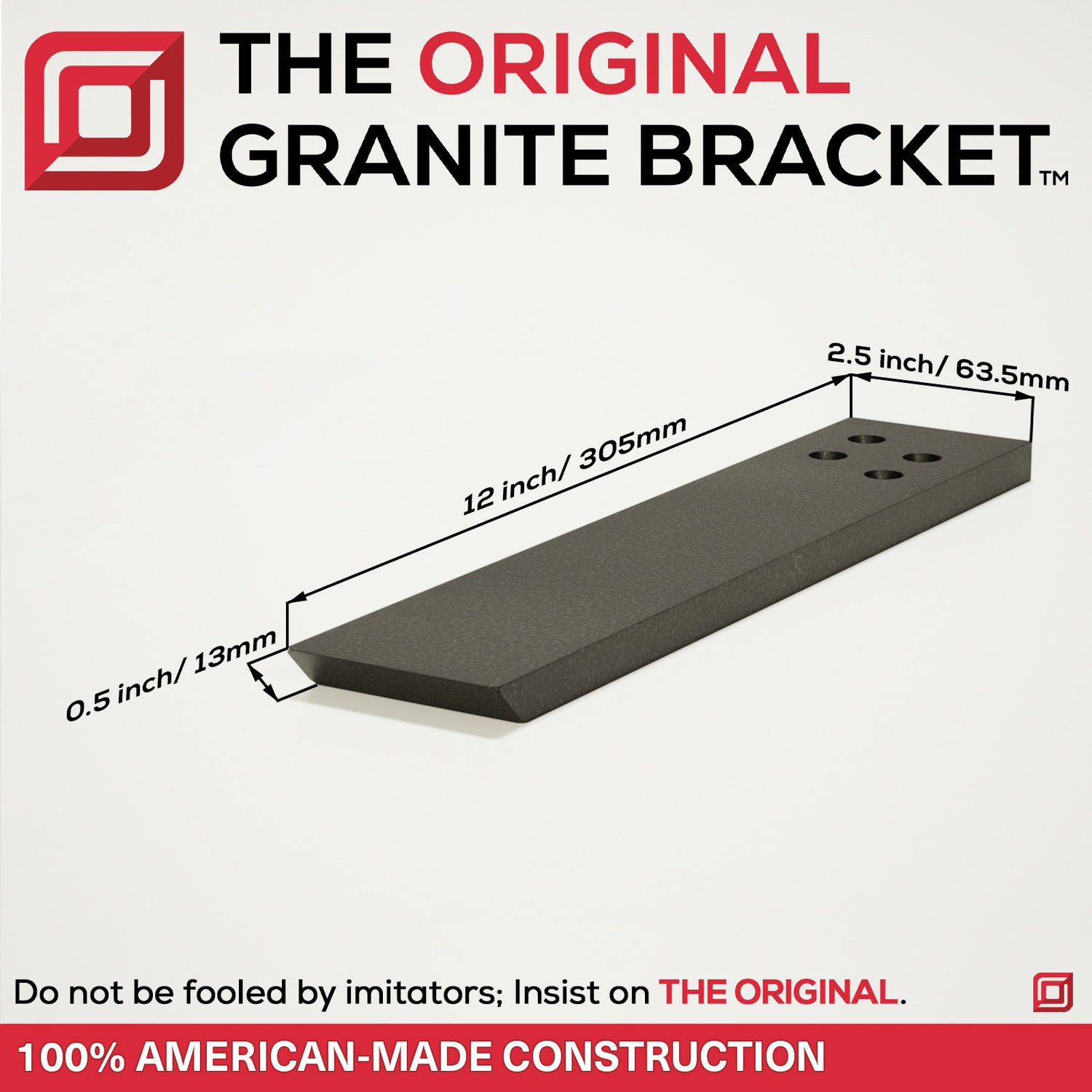 THE ORIGINAL
GRANITE BRACKET™

2.5 inch/ 63.5mm

12 inch/ 305mm

0.5 inch/ 13mm

Do not be fooled by imitators; Insist on THE ORIGINAL.

100% AMERICAN-MADE CONSTRUCTION