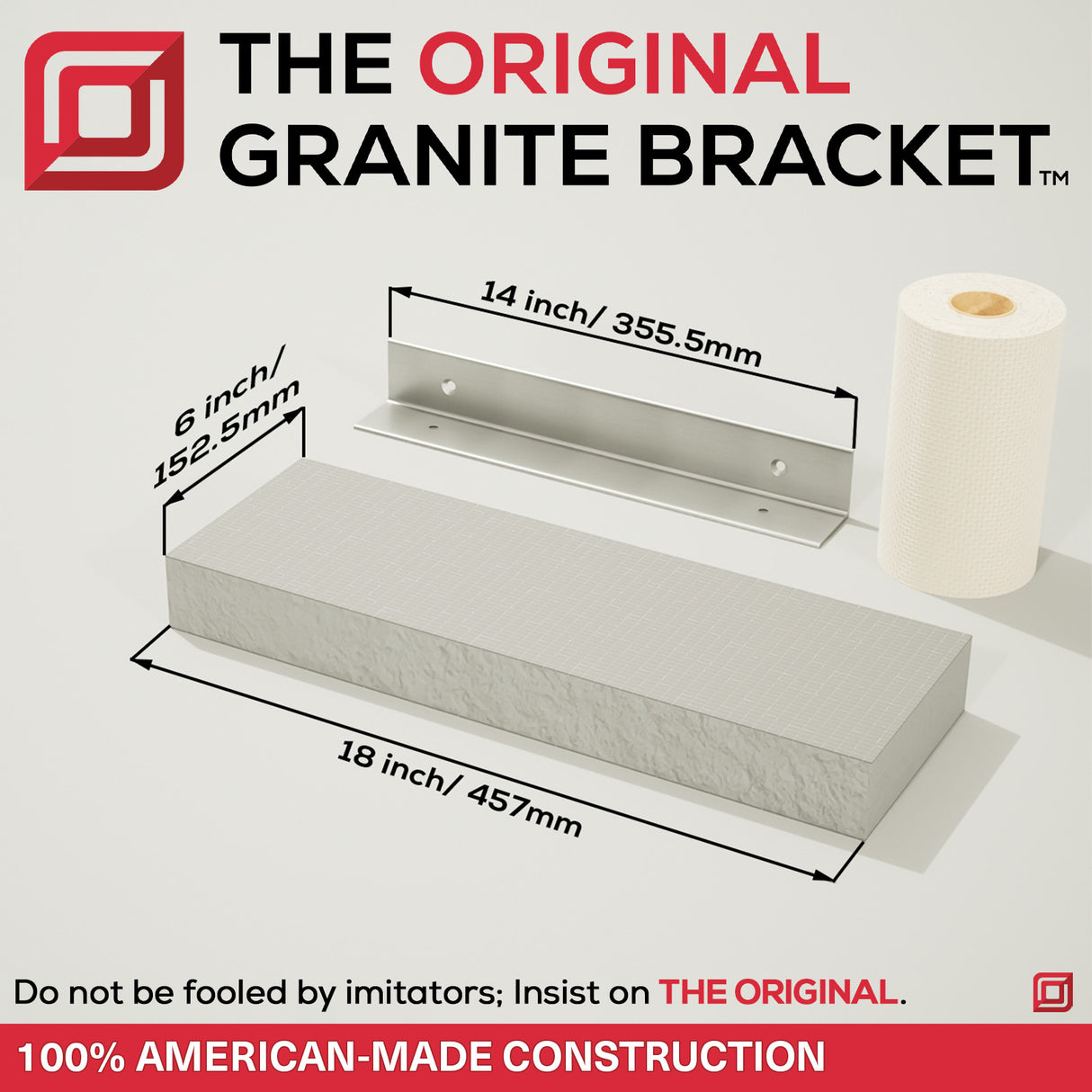 THE ORIGINAL
GRANITE BRACKET™

14 inch/ 355.5mm

6 inch/
152.5mm

18 inch/ 457mm

Do not be fooled by imitators; Insist on THE ORIGINAL.

100% AMERICAN-MADE CONSTRUCTION