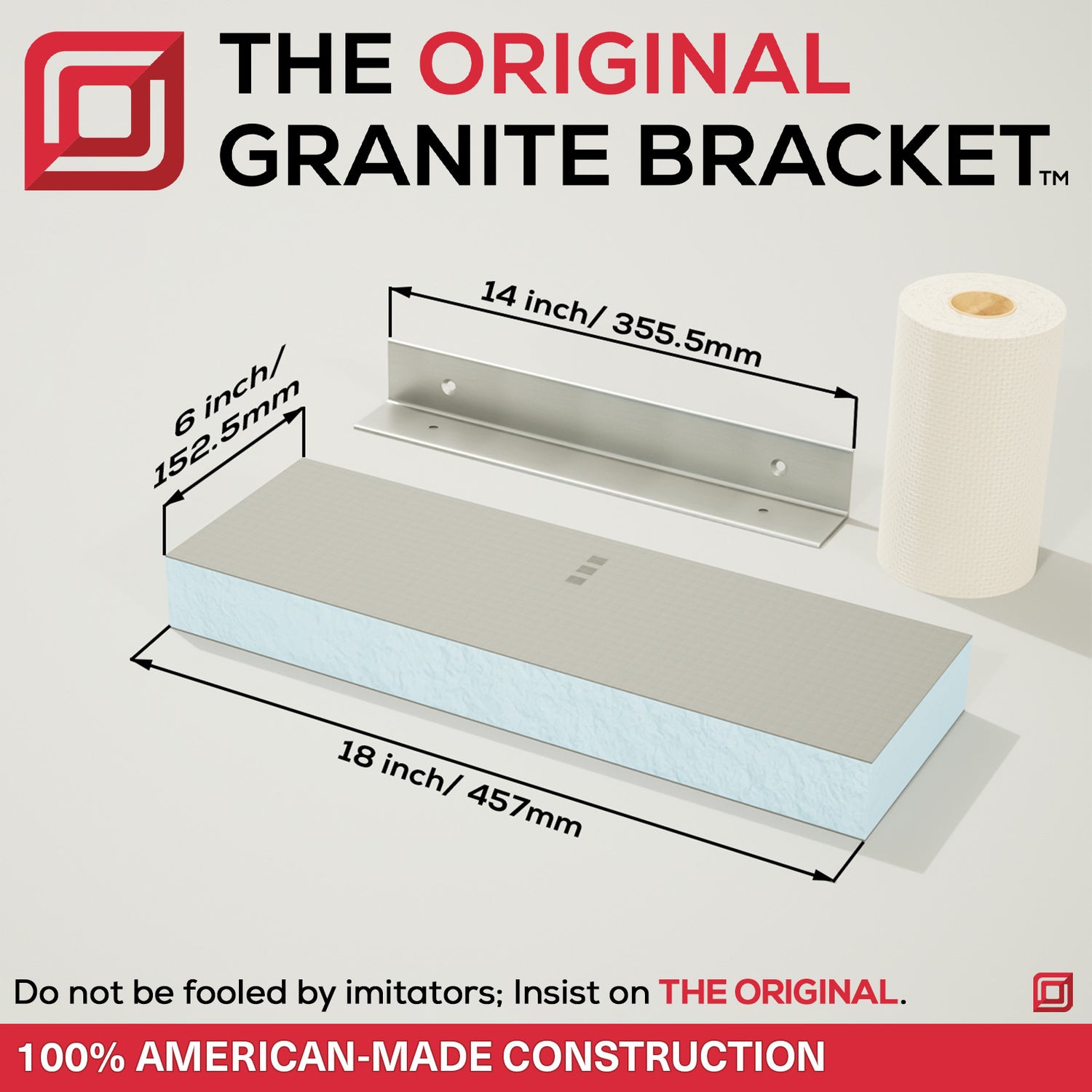 THE ORIGINAL
GRANITE BRACKET™

14 inch/ 355.5mm

6 inch/ 152.5mm

18 inch/ 457mm

Do not be fooled by imitators; Insist on THE ORIGINAL.

100% AMERICAN-MADE CONSTRUCTION