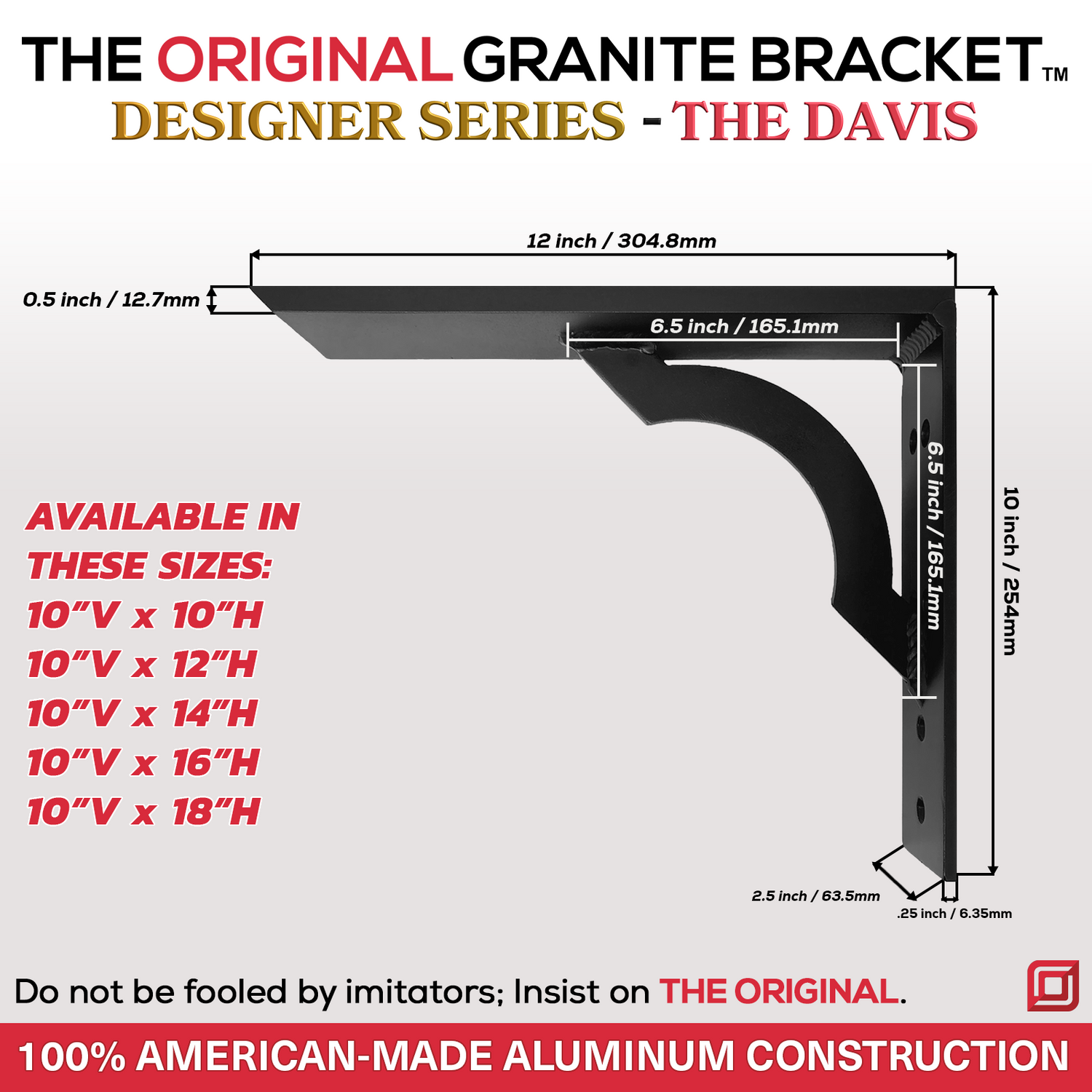 THE ORIGINAL GRANITE BRACKET™
DESIGNER SERIES - THE DAVIS

12 inch / 304.8mm

0.5 inch / 12.7mm

6.5 inch / 165.1mm

6.5 inch / 165.1mm

10 inch / 254mm

AVAILABLE IN THESE SIZES:
10"V x 10"H
10"V x 12"H
10"V x 14"H
10"V x 16"H
10"V x 18"H

2.5 inch / 63.5mm

.25 inch / 6.35mm

Do not be fooled by imitators; Insist on THE ORIGINAL.

100% AMERICAN-MADE ALUMINUM CONSTRUCTION