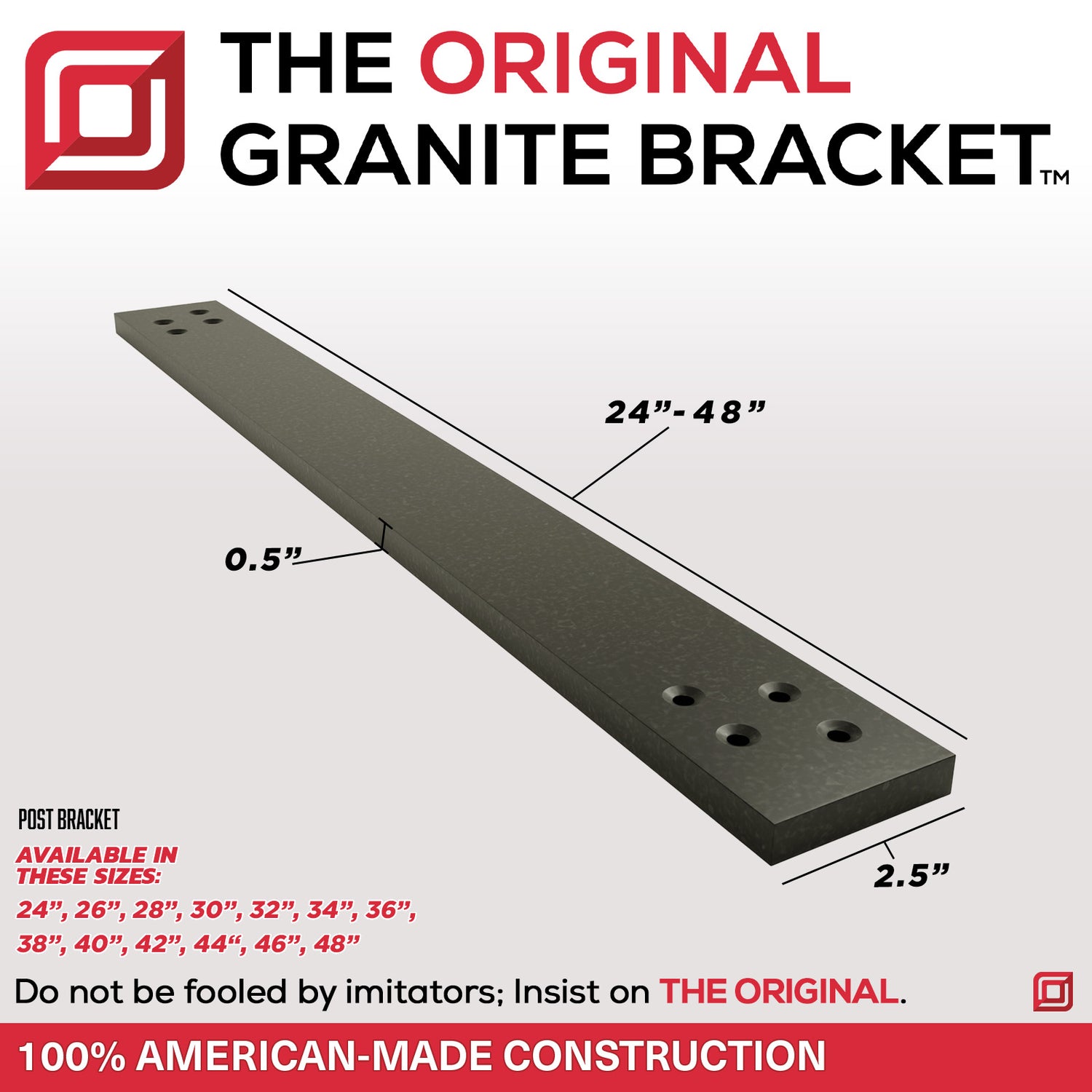 THE ORIGINAL GRANITE BRACKET™

24”- 48”

0.5”

2.5”

POST BRACKET

AVAILABLE IN THESE SIZES:

24”, 26”, 28”, 30”, 32”, 34”, 36”, 38”, 40”, 42”, 44“, 46”, 48”

Do not be fooled by imitators; Insist on THE ORIGINAL.

100% AMERICAN-MADE CONSTRUCTION